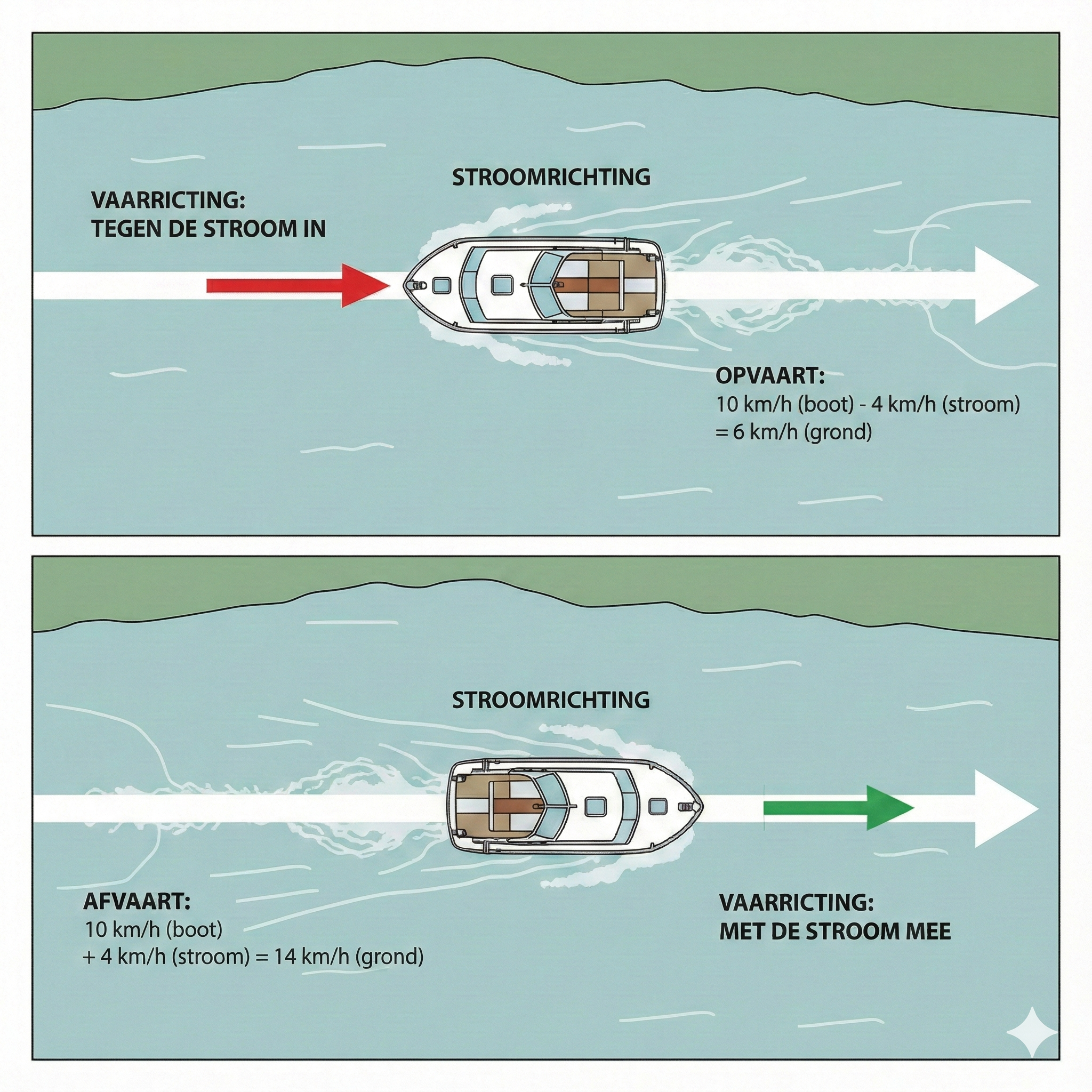 STROOMRICHTING

VAARRICTING:
TEGEN DE STROOM IN

OPVAART:
10 km/h (boot) - 4 km/h (stroom) = 6 km/h (grond)

STROOMRICHTING

AFVAART:
10 km/h (boot) + 4 km/h (stroom) = 14 km/h (grond)

VAARRICTING:
MET DE STROOM MEE